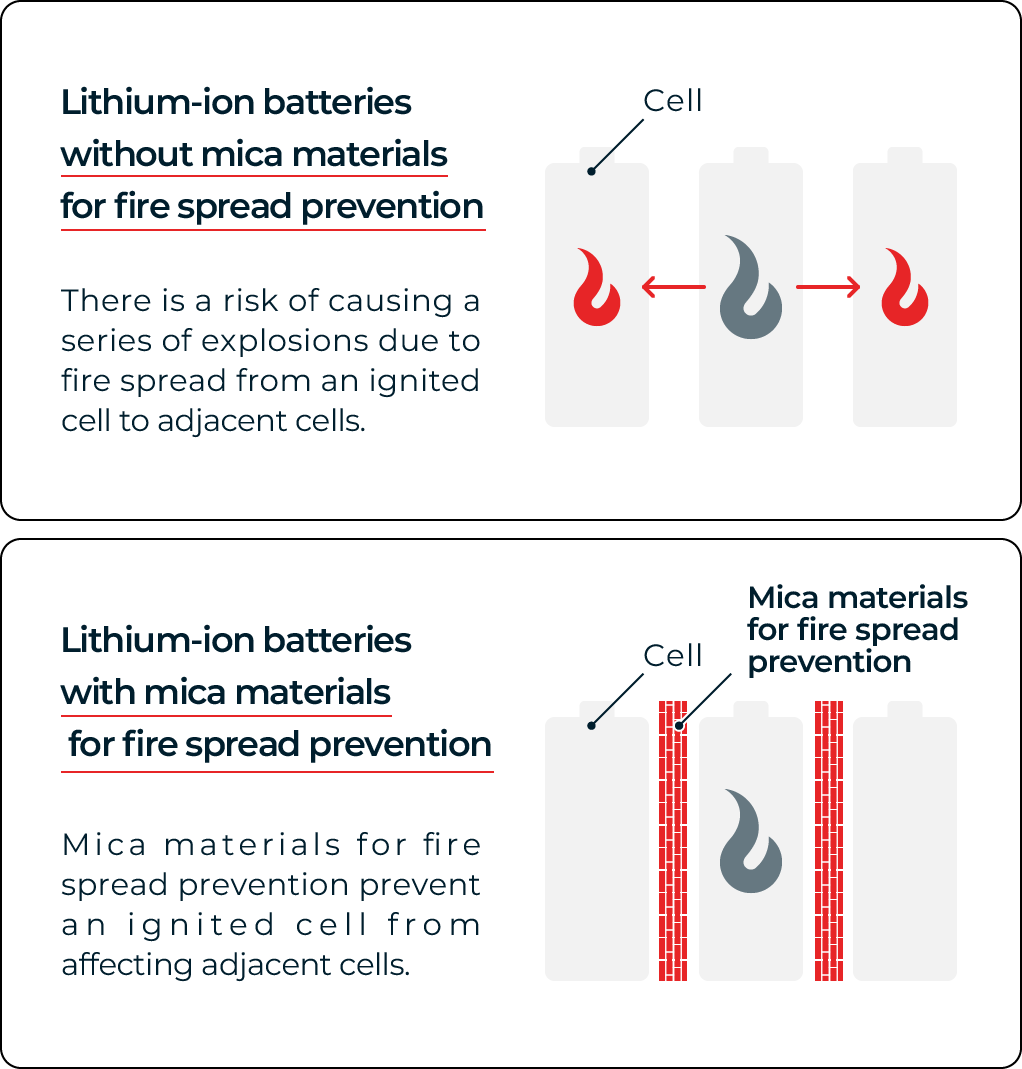 Lithium-ion batteries without mica materials for fire spread prevention

There is a risk of causing a series of explosions due to fire spread from an ignited cell to adjacent cells.

Cell

Lithium-ion batteries with mica materials for fire spread prevention

Mica materials for fire spread prevention prevent an ignited cell from affecting adjacent cells.

Cell

Mica materials for fire spread prevention